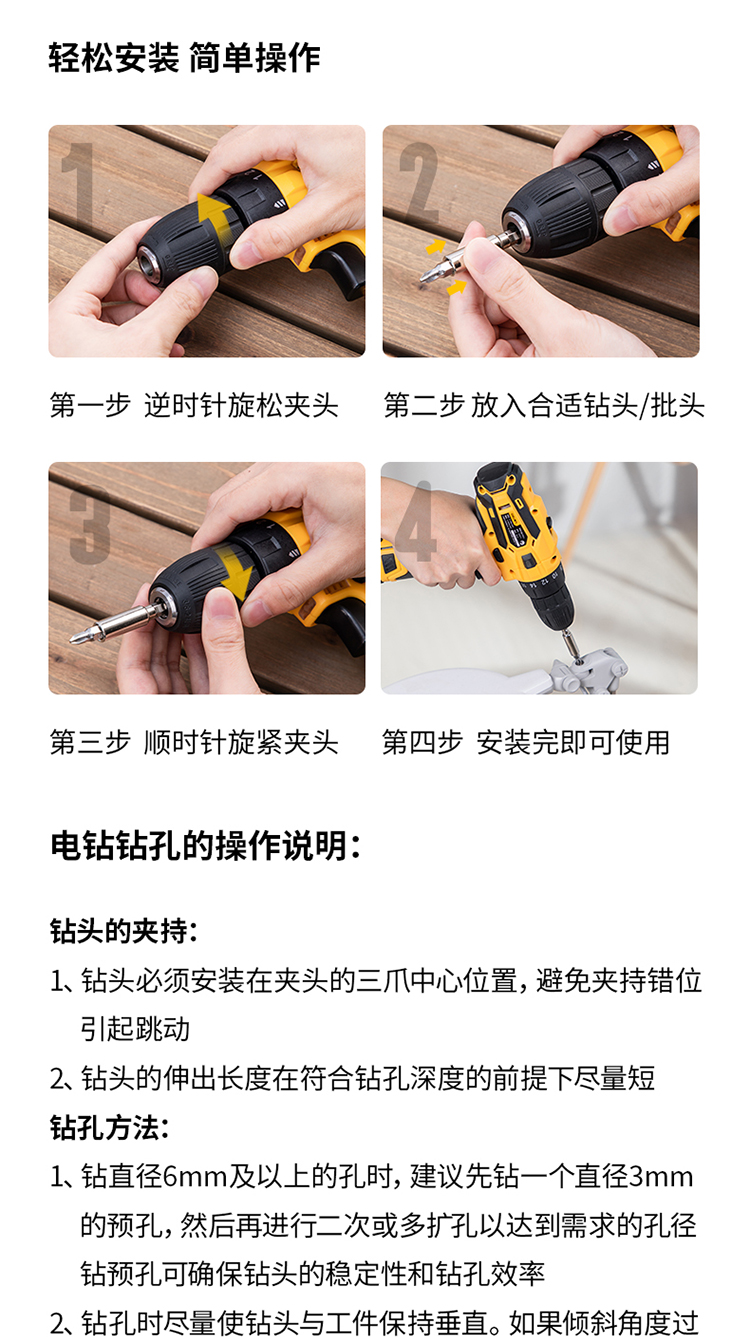 轻松安装 简单操作

1

第一步 逆时针旋松夹头

2

第二步 放入合适钻头/批头

3

第三步 顺时针旋紧夹头

4

第四步 安装完即可使用

电钻钻孔的操作说明：

钻头的夹持：

1、钻头必须安装在夹头的三爪中心位置，避免夹持错位引起跳动

2、钻头的伸出长度在符合钻孔深度的前提下尽量短

钻孔方法：

1、钻直径6mm及以上的孔时，建议先钻一个直径3mm的预孔，然后再进行二次或多扩孔以达到需求的孔径钻预孔可确保钻头的稳定性和钻孔效率

2、钻孔时尽量使钻头与工件保持垂直。如果倾斜角度过