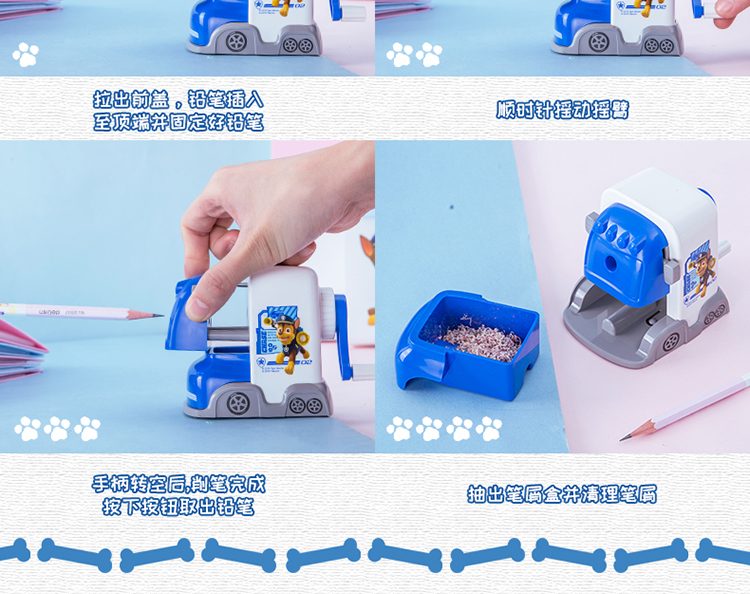 拉出前盖，铅笔插入至顶端并固定好铅笔

顺时针摇动摇臂

手柄转空后,削笔完成按下按钮取出铅笔

抽出笔屑盒并清理笔屑