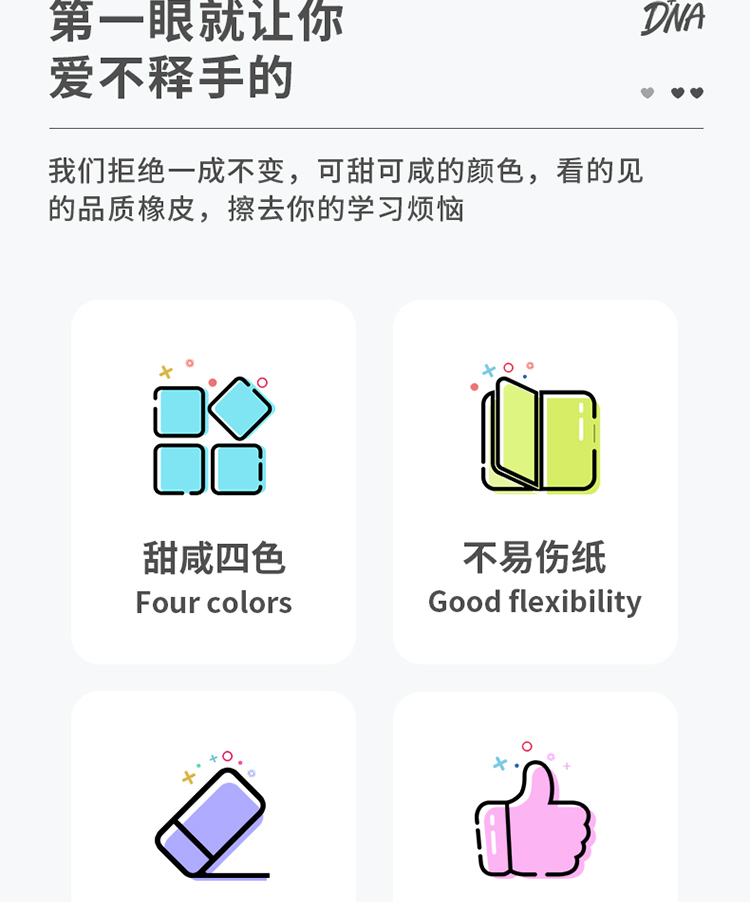 第一眼就让你
爱不释手的

DNA

我们拒绝一成不变，可甜可咸的颜色，看的见的品质橡皮，擦去你的学习烦恼

甜咸四色
Four colors

不易伤纸
Good flexibility