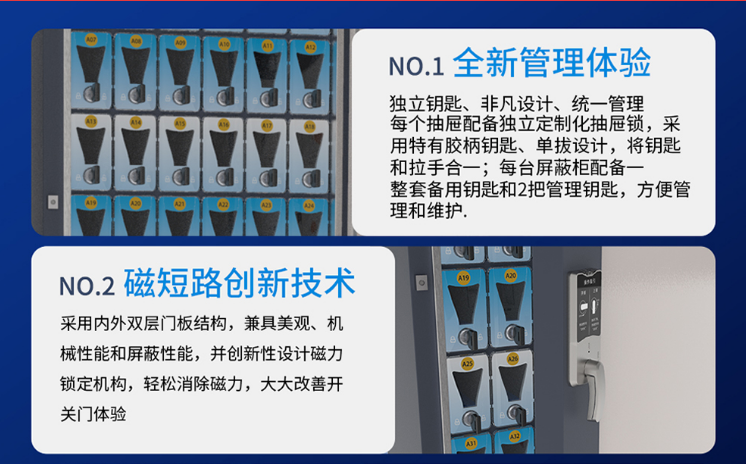 A07 A08 A09 A10 A11 A12
A13 A14 A15 A16 A17 A18
A19 A20 A21 A22 A23 A24

NO.1 全新管理体验

独立钥匙、非凡设计、统一管理
每个抽屉配备独立定制化抽屉锁，采用特有胶柄钥匙、单拔设计，将钥匙和拉手合一；每台屏蔽柜配备一整套备用钥匙和2把管理钥匙，方便管理和维护.

NO.2 磁短路创新技术

采用内外双层门板结构，兼具美观、机械性能和屏蔽性能，并创新性设计磁力锁定机构，轻松消除磁力，大大改善开关门体验

A19 A20
A25 A26
A31 A32